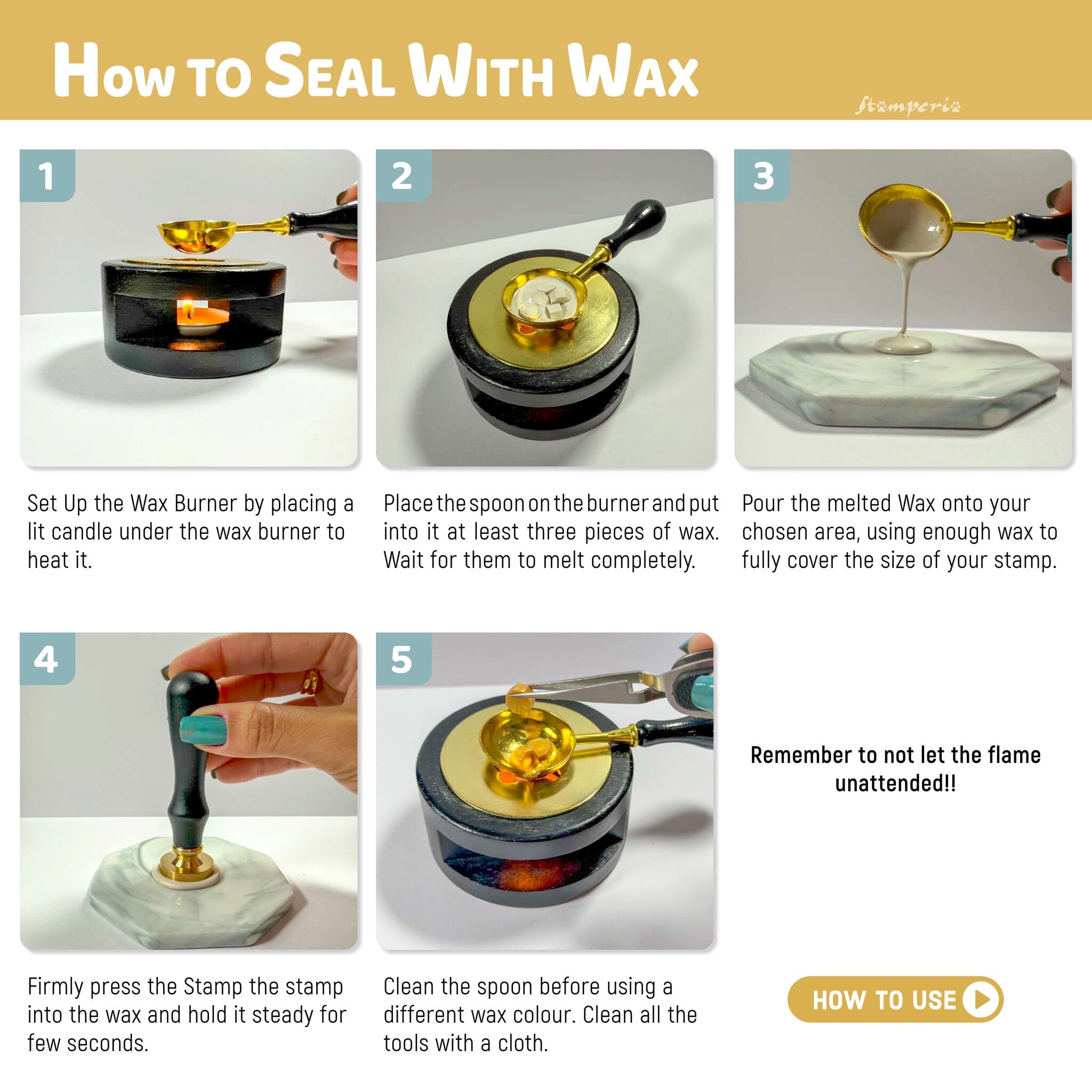 How to Seal With Wax

Stamperia

1

Set Up the Wax Burner by placing a lit candle under the wax burner to heat it.

2

Place the spoon on the burner and put into it at least three pieces of wax. Wait for them to melt completely.

3

Pour the melted Wax onto your chosen area, using enough wax to fully cover the size of your stamp.

4

Firmly press the Stamp the stamp into the wax and hold it steady for few seconds.

5

Clean the spoon before using a different wax colour. Clean all the tools with a cloth.

Remember to not let the flame unattended!!

HOW TO USE