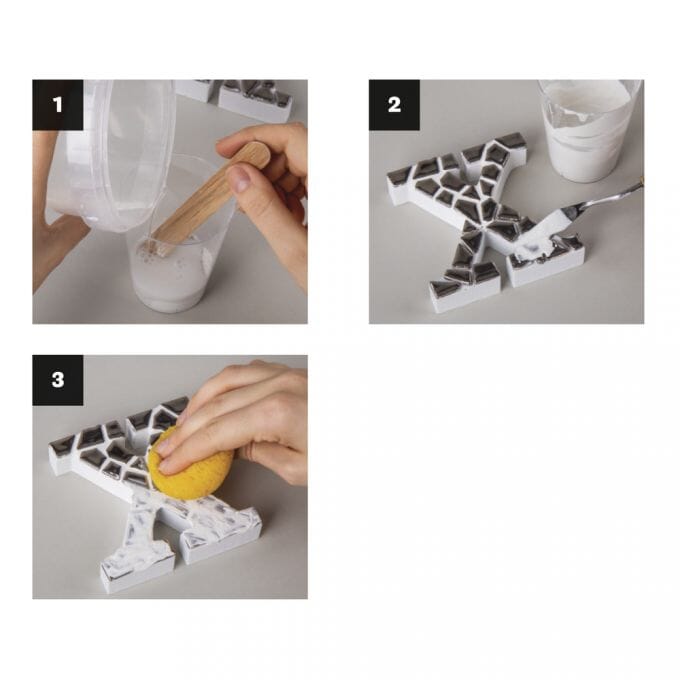 1

2

3